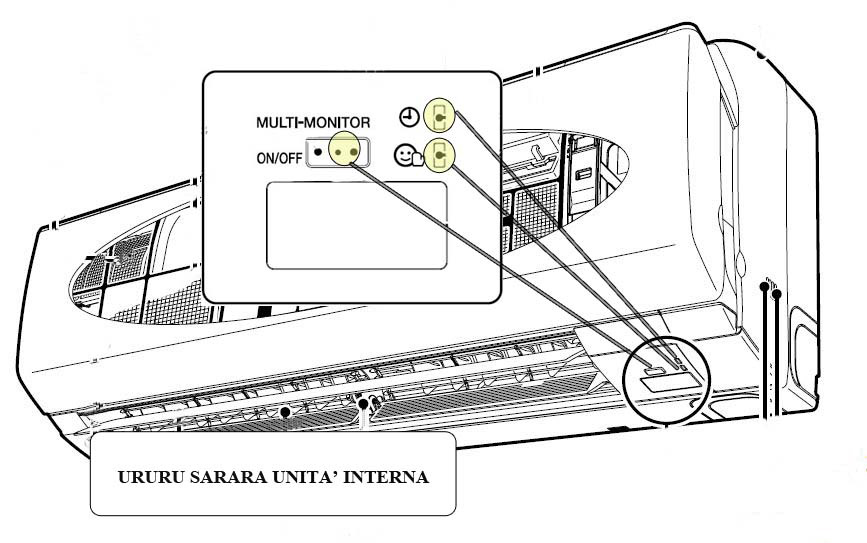 MULTI-MONITOR
ON/OFF

URURU SARARA UNITA' INTERNA